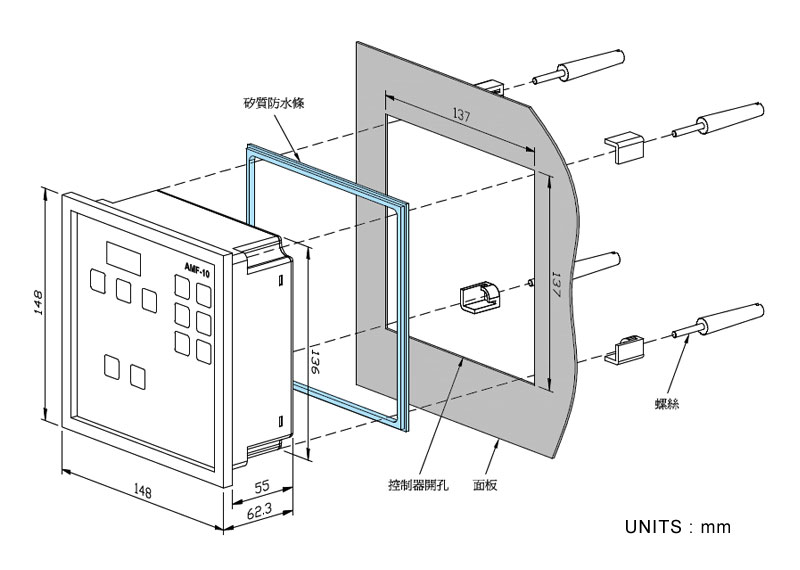 矽質防水條

137

137

AMF-10

148

136

螺絲

148

55

62.3

控制器開孔

面板

UNITS : mm